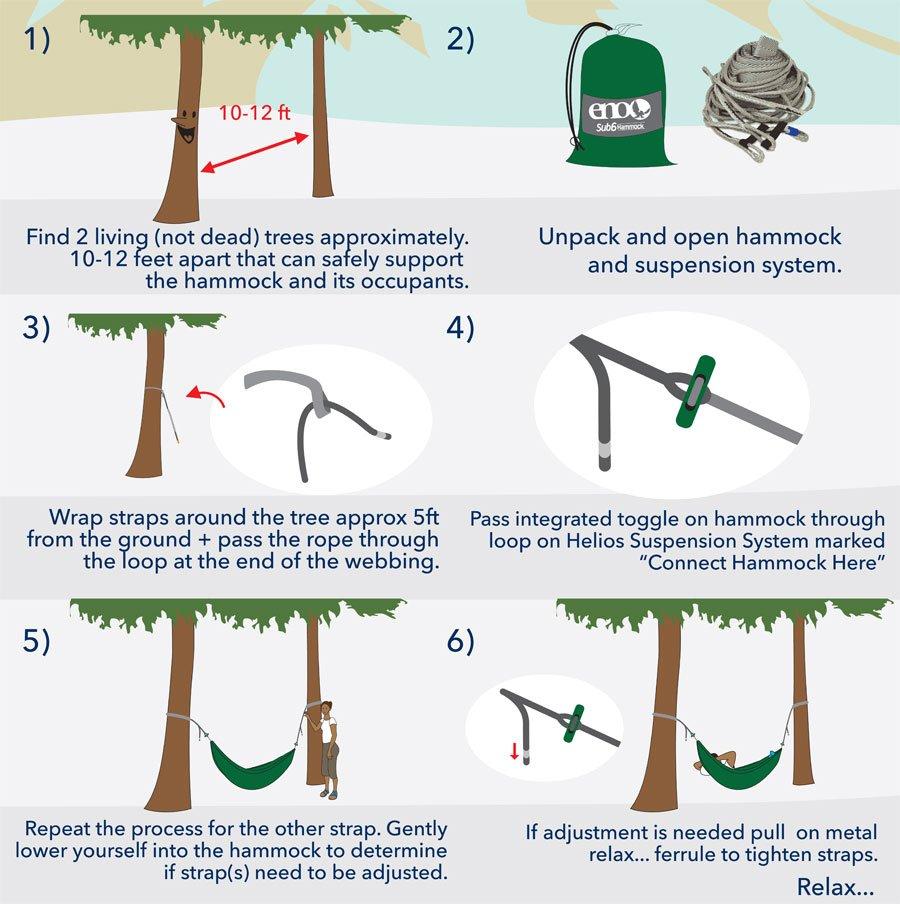 1)

10-12 ft

Find 2 living (not dead) trees approximately. 10-12 feet apart that can safely support the hammock and its occupants.

2)

eno
Sub6 Hammock

Unpack and open hammock and suspension system.

3)

Wrap straps around the tree approx 5ft from the ground + pass the rope through the loop at the end of the webbing.

4)

Pass integrated toggle on hammock through loop on Helios Suspension System marked "Connect Hammock Here"

5)

Repeat the process for the other strap. Gently lower yourself into the hammock to determine if strap(s) need to be adjusted.

6)

If adjustment is needed pull on metal relax... ferrule to tighten straps.

Relax...