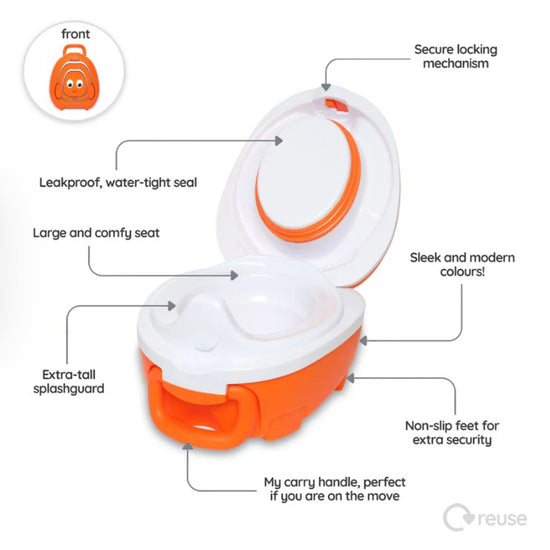 front

Secure locking mechanism

Leakproof, water-tight seal

Large and comfy seat

Sleek and modern colours!

Extra-tall splashguard

Non-slip feet for extra security

My carry handle, perfect if you are on the move

reuse