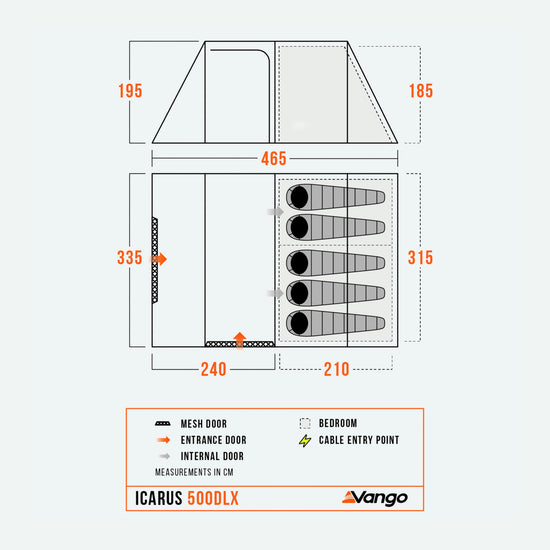 195

185

465

335

315

240

210

MESH DOOR
ENTRANCE DOOR
INTERNAL DOOR
MEASUREMENTS IN CM

BEDROOM
CABLE ENTRY POINT

ICARUS 500DLX

Vango